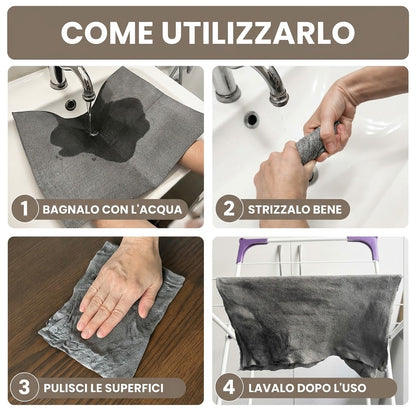 COME UTILIZZARLO

1 BAGNALO CON L'ACQUA

2 STRIZZALO BENE

3 PULISCI LE SUPERFICI

4 LAVALO DOPO L'USO