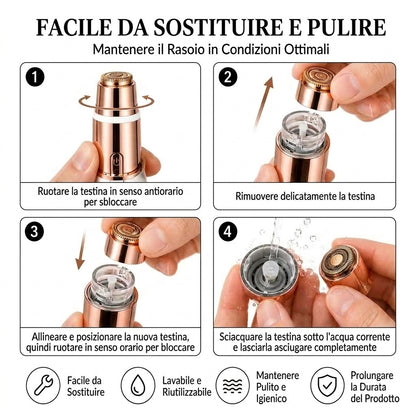 FACILE DA SOSTITUIRE E PULIRE

Mantenere il Rasoio in Condizioni Ottimali

1

Ruotare la testina in senso antiorario per sbloccare

2

Rimuovere delicatamente la testina

3

Allineare e posizionare la nuova testina, quindi ruotare in senso orario per bloccare

4

Sciacquare la testina sotto l'acqua corrente e lasciarla asciugare completamente

Facile da Sostituire

Lavabile e Riutilizzabile

Mantenere Pulito e Igienico

Prolungare la Durata del Prodotto