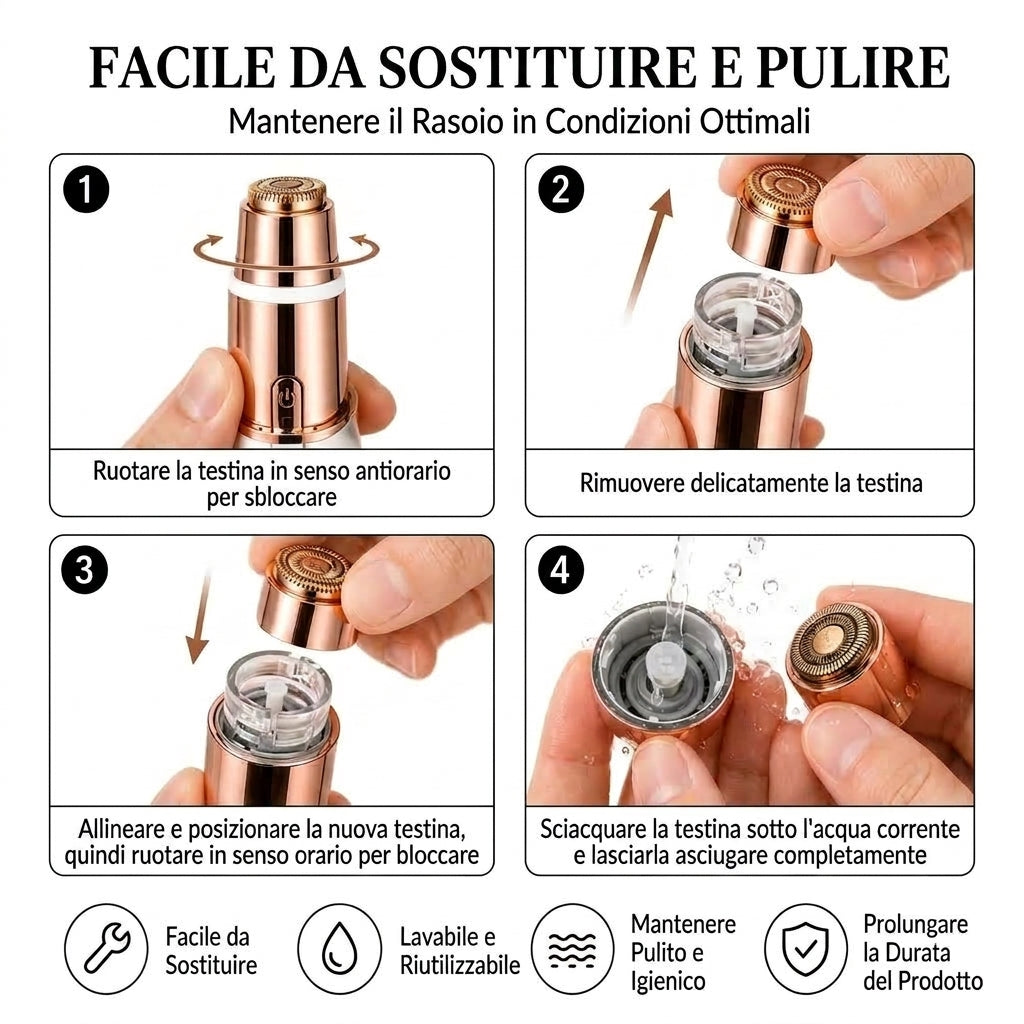 FACILE DA SOSTITUIRE E PULIRE
Mantenere il Rasoio in Condizioni Ottimali

1
Ruotare la testina in senso antiorario per sbloccare

2
Rimuovere delicatamente la testina

3
Allineare e posizionare la nuova testina, quindi ruotare in senso orario per bloccare

4
Sciacquare la testina sotto l'acqua corrente e lasciarla asciugare completamente

Facile da Sostituire

Lavabile e Riutilizzabile

Mantenere Pulito e Igienico

Prolungare la Durata del Prodotto